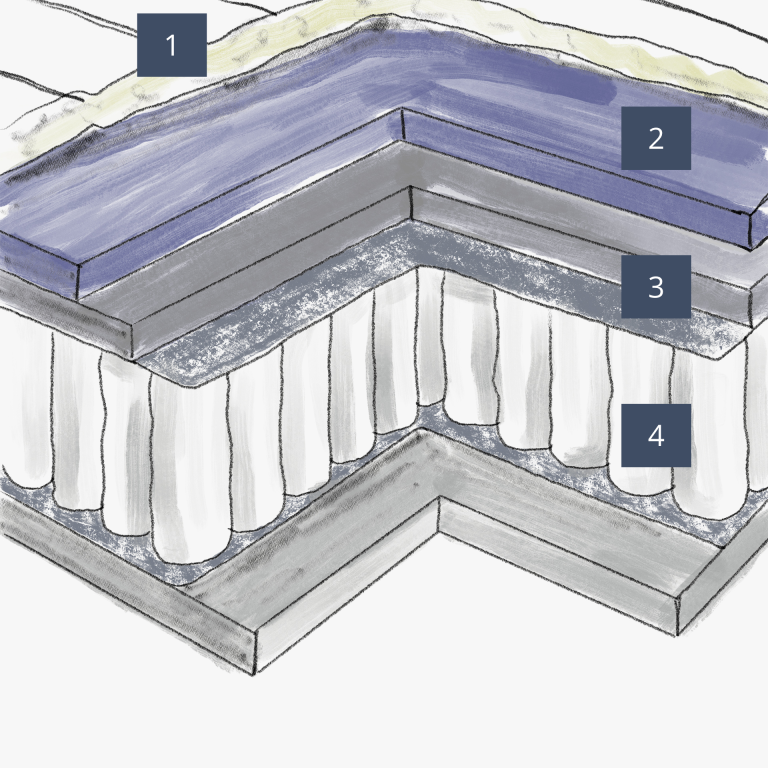 1

2

3

4