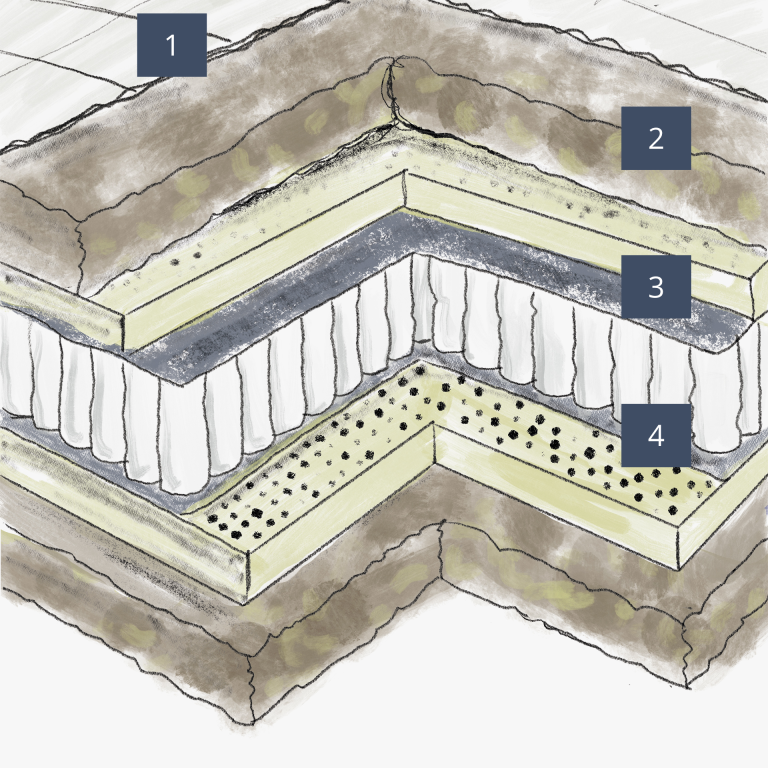 1

2

3

4